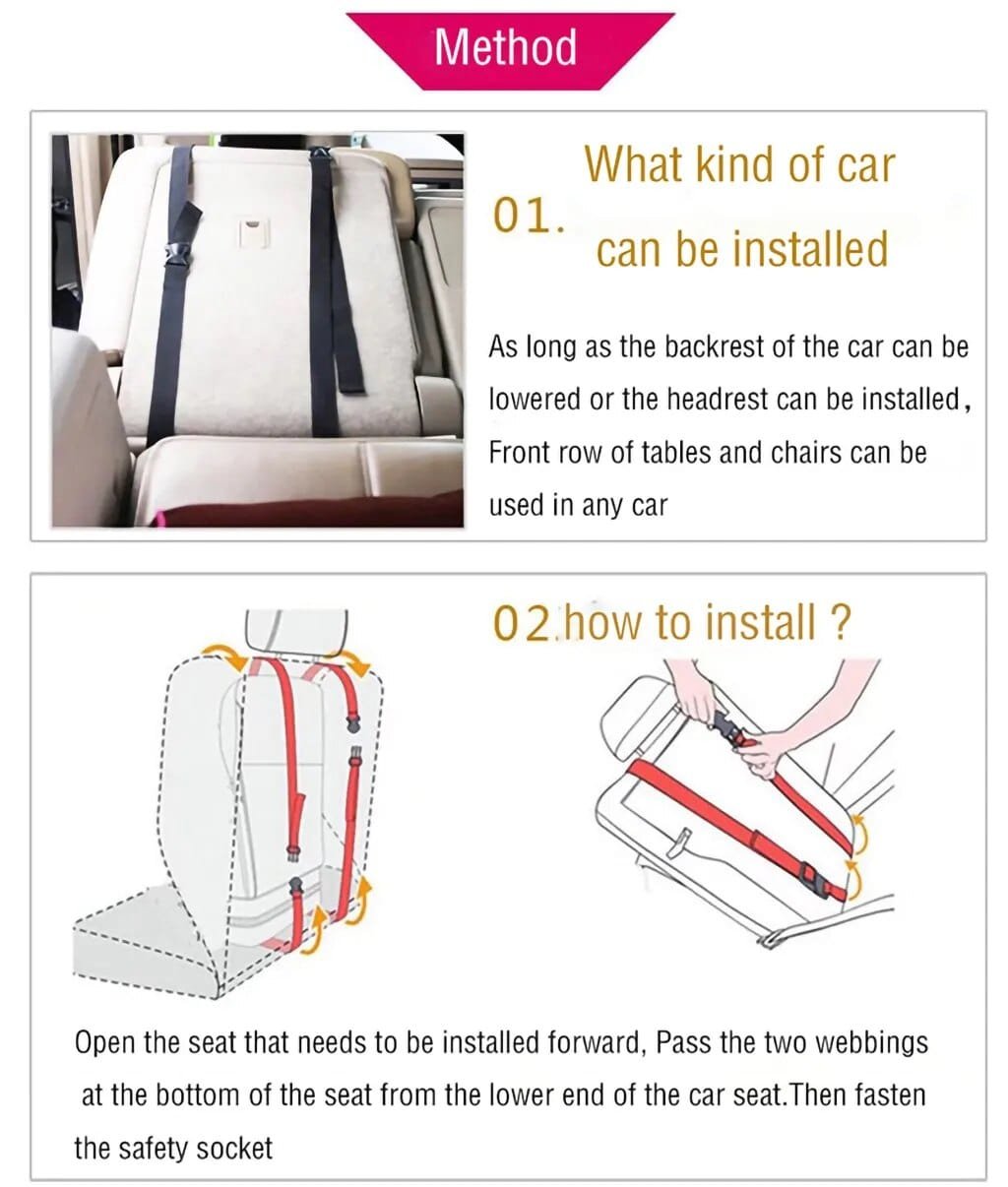 Method

01. What kind of car can be installed

As long as the backrest of the car can be lowered or the headrest can be installed, Front row of tables and chairs can be used in any car

02.how to install ?

Open the seat that needs to be installed forward, Pass the two webbings at the bottom of the seat from the lower end of the car seat.Then fasten the safety socket