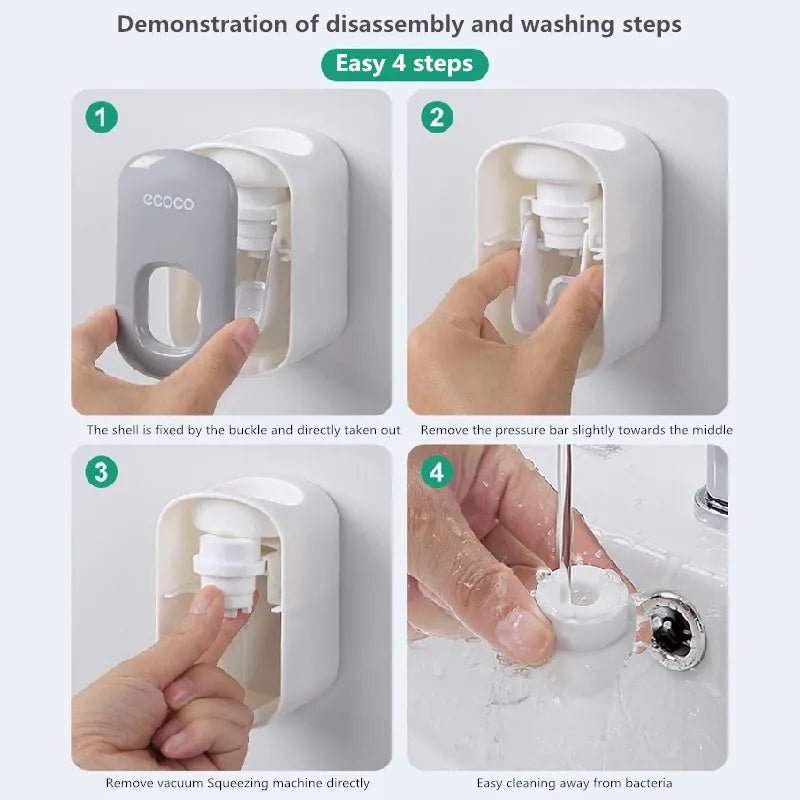 Demonstration of disassembly and washing steps

Easy 4 steps

1

ecoco

The shell is fixed by the buckle and directly taken out

2

Remove the pressure bar slightly towards the middle

3

Remove vacuum Squeezing machine directly

4

Easy cleaning away from bacteria