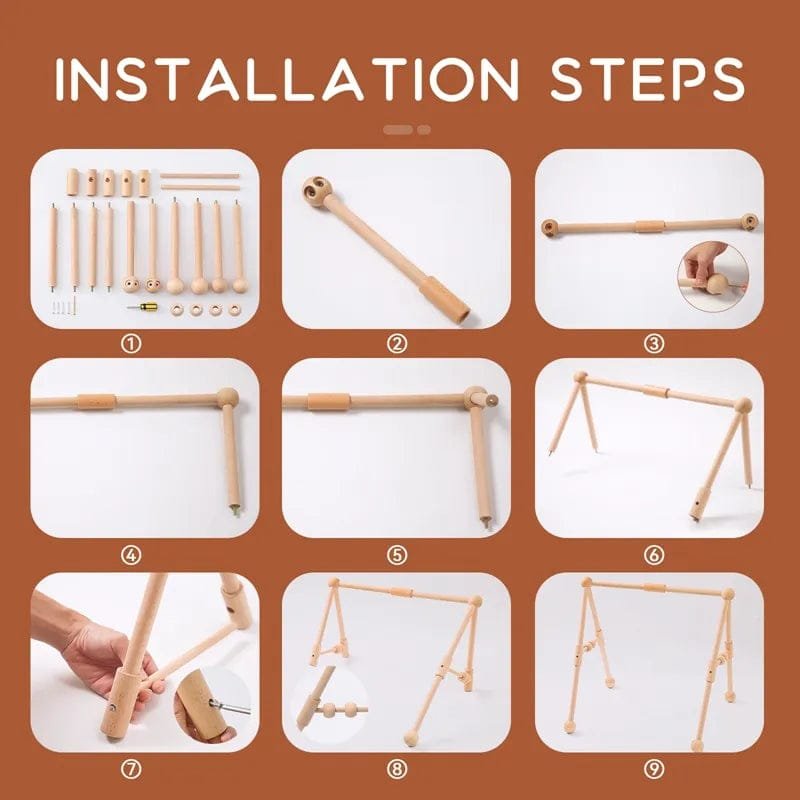 INSTALLATION STEPS

①

②

③

④

⑤

⑥

⑦

⑧

⑨