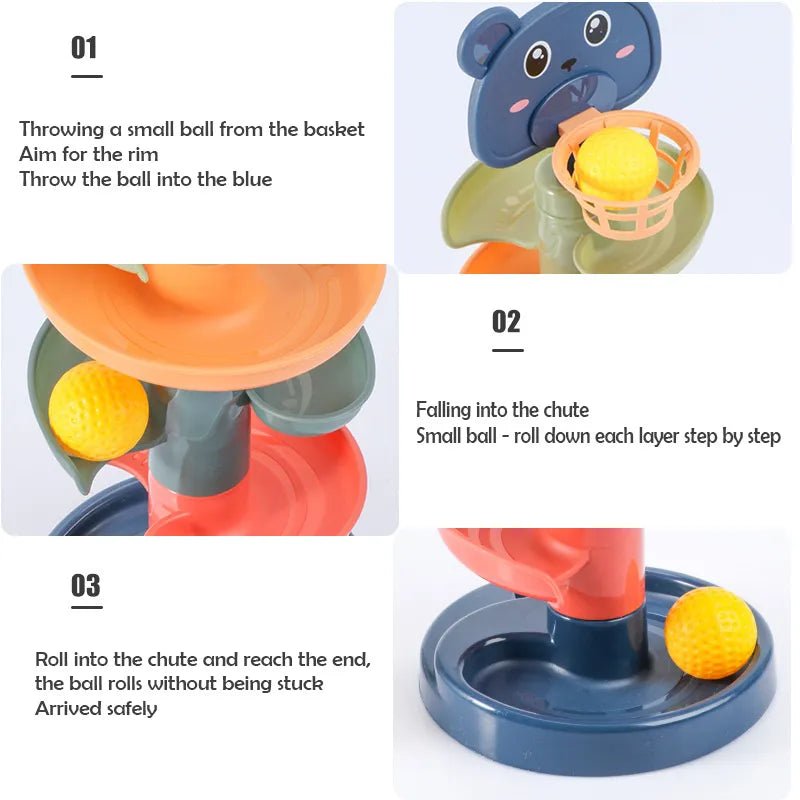 01

Throwing a small ball from the basket
Aim for the rim
Throw the ball into the blue

02

Falling into the chute
Small ball - roll down each layer step by step

03

Roll into the chute and reach the end,
the ball rolls without being stuck
Arrived safely