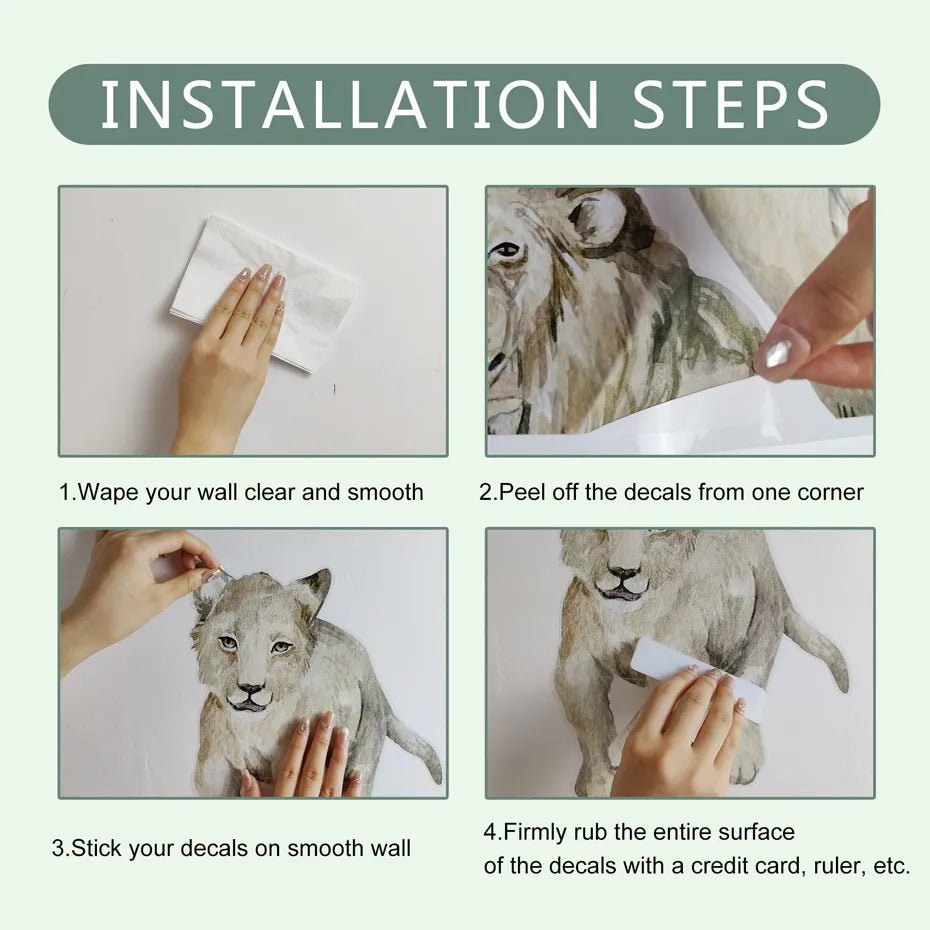 INSTALLATION STEPS

1.Wape your wall clear and smooth

2.Peel off the decals from one corner

3.Stick your decals on smooth wall

4.Firmly rub the entire surface of the decals with a credit card, ruler, etc.