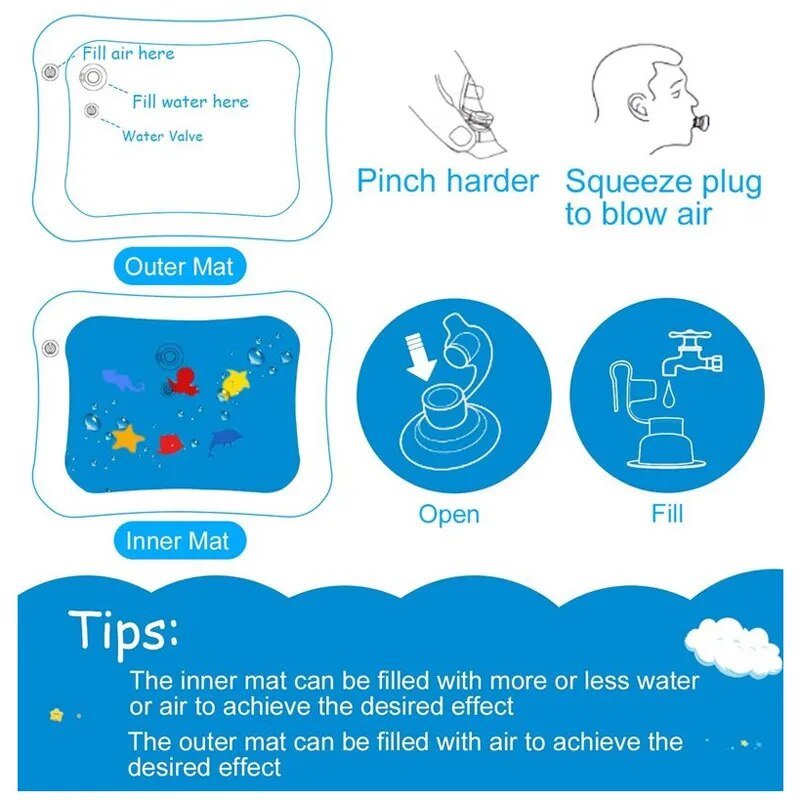 Fill air here

Fill water here

Water Valve

Outer Mat

Pinch harder

Squeeze plug to blow air

Inner Mat

Open

Fill

Tips:

The inner mat can be filled with more or less water or air to achieve the desired effect

The outer mat can be filled with air to achieve the desired effect