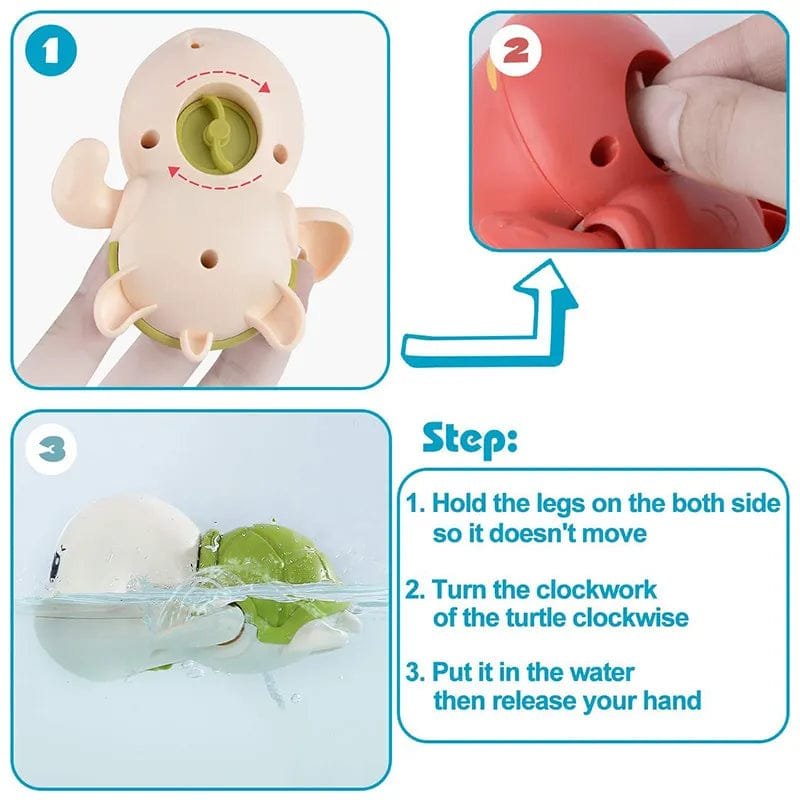 1

2

3

Step:

1. Hold the legs on the both side so it doesn't move

2. Turn the clockwork of the turtle clockwise

3. Put it in the water then release your hand