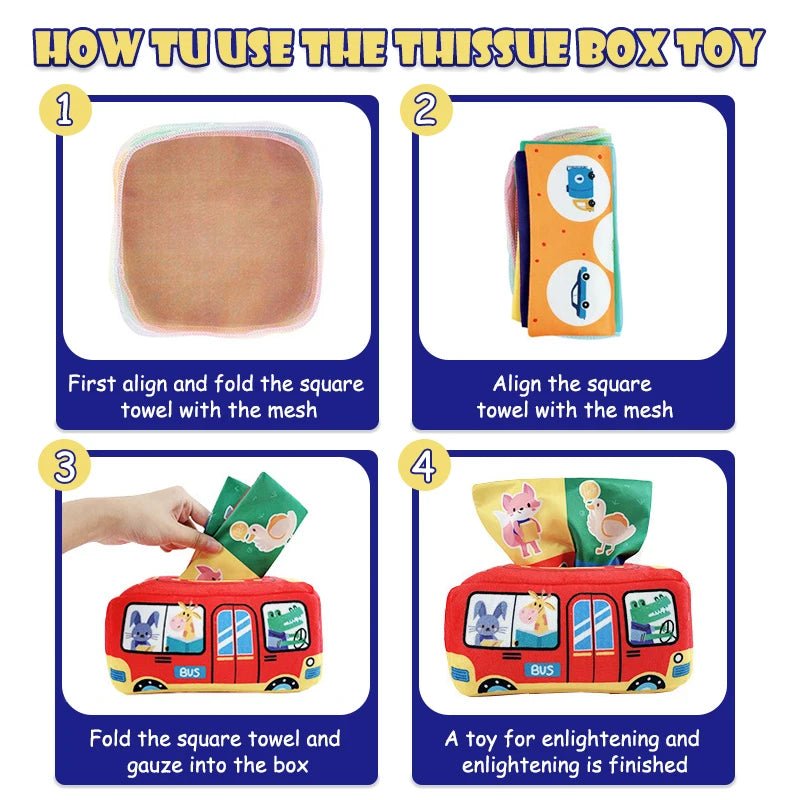 HOW TU USE THE THISSUE BOX TOY

1

First align and fold the square towel with the mesh

2

Align the square towel with the mesh

3

BUS

Fold the square towel and gauze into the box

4

BUS

A toy for enlightening and enlightening is finished