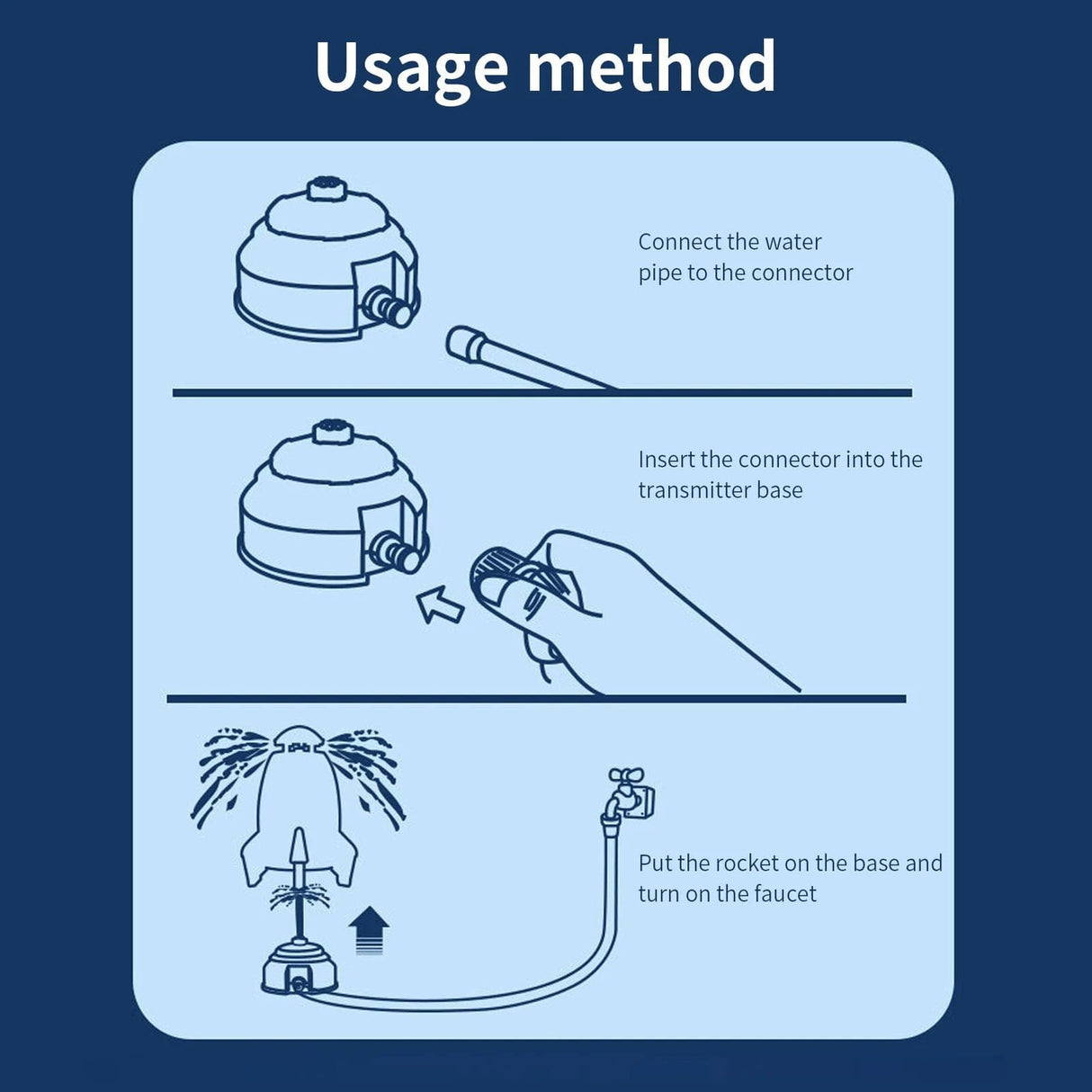 Usage method

Connect the water pipe to the connector

Insert the connector into the transmitter base

Put the rocket on the base and turn on the faucet