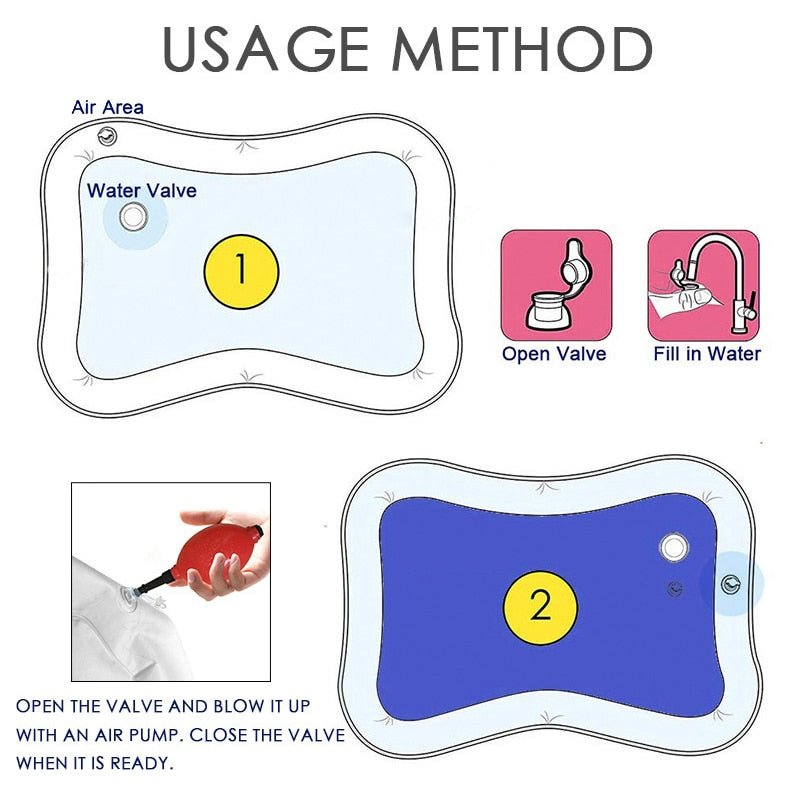 USAGE METHOD

Air Area

Water Valve

1

Open Valve

Fill in Water

2

OPEN THE VALVE AND BLOW IT UP WITH AN AIR PUMP. CLOSE THE VALVE WHEN IT IS READY.