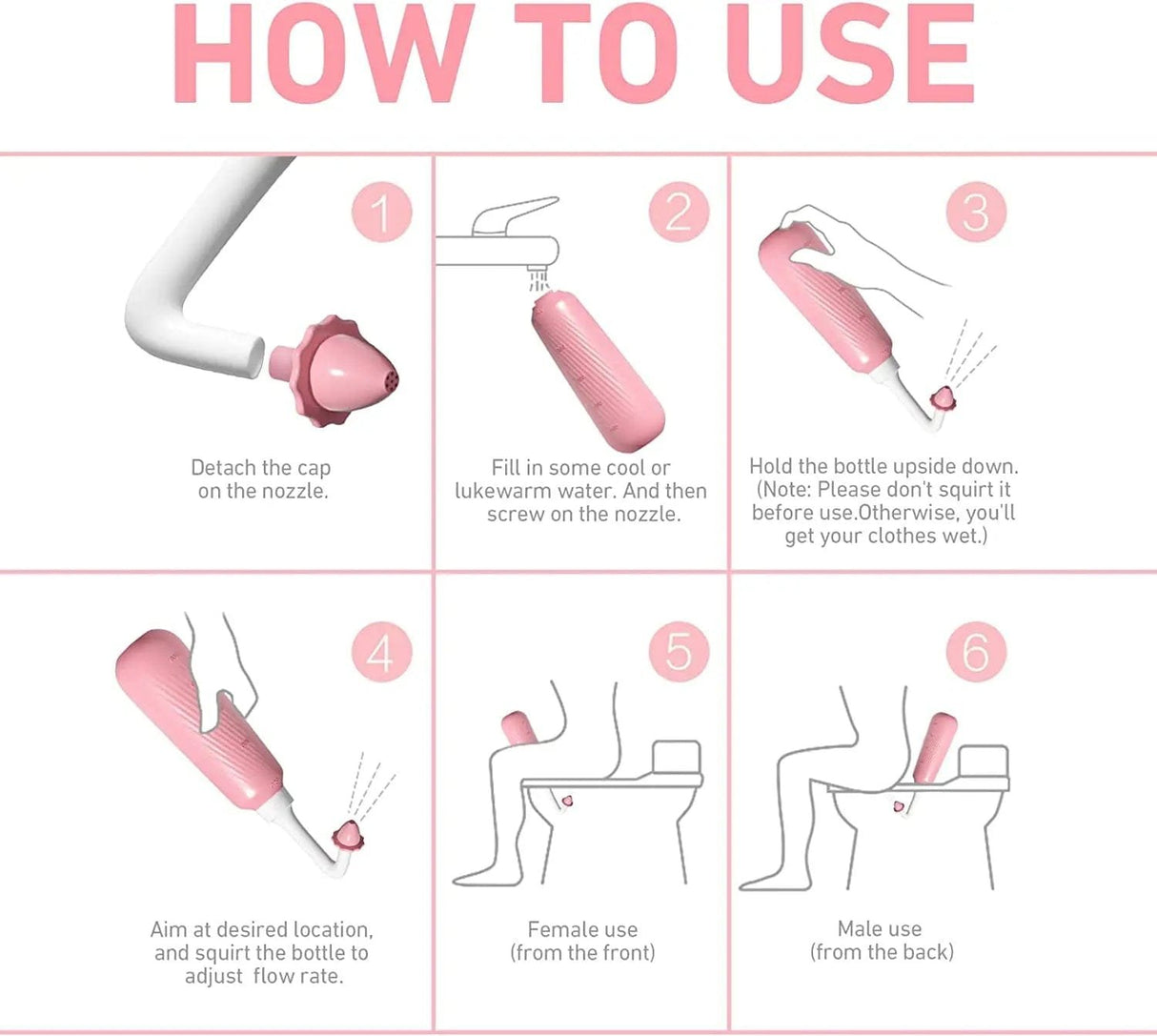 HOW TO USE

1

Detach the cap on the nozzle.

2

Fill in some cool or lukewarm water. And then screw on the nozzle.

3

Hold the bottle upside down. (Note: Please don't squirt it before use.Otherwise, you'll get your clothes wet.)

4

Aim at desired location, and squirt the bottle to adjust flow rate.

5

Female use (from the front)

6

Male use (from the back)