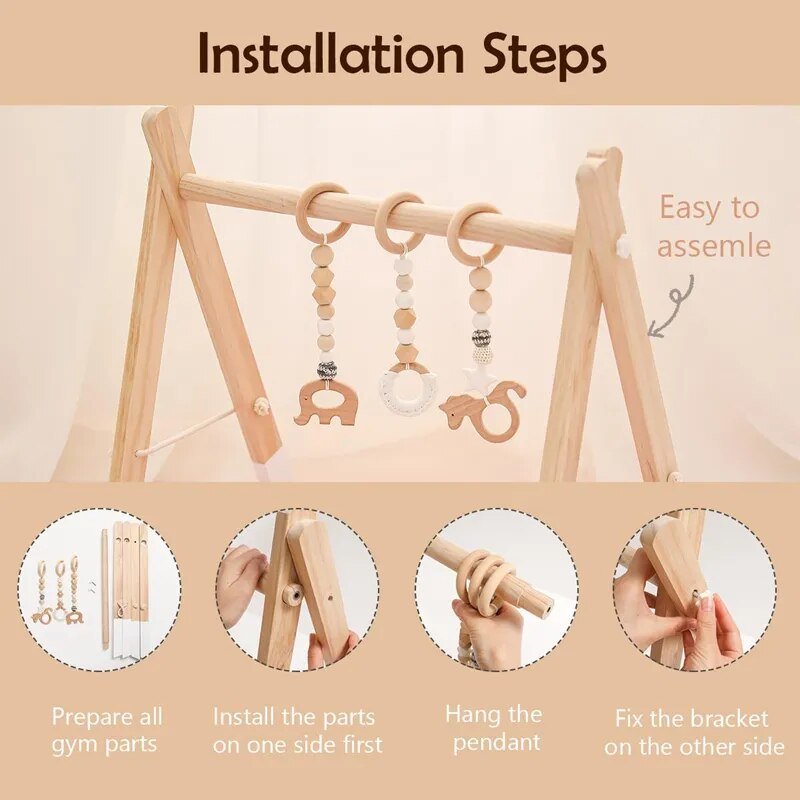 Installation Steps

Easy to assemle

Prepare all gym parts

Install the parts on one side first

Hang the pendant

Fix the bracket on the other side